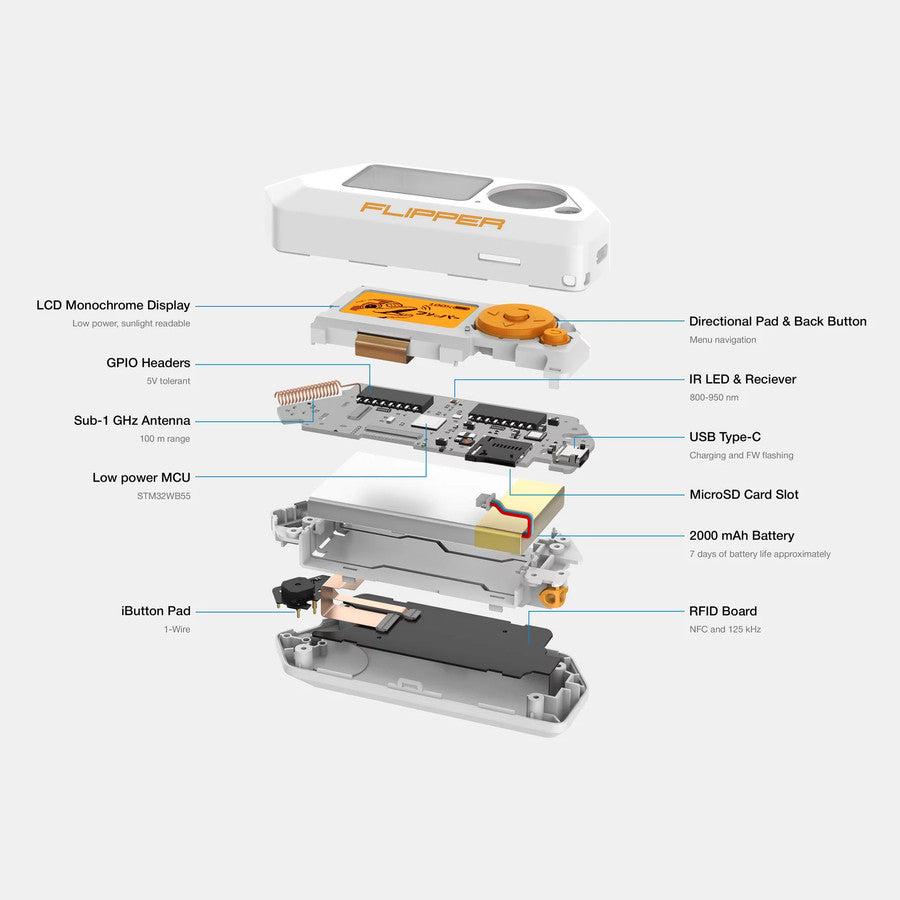 FLIPPER

LCD Monochrome Display
Low power, sunlight readable

GPIO Headers
5V tolerant

Sub-1 GHz Antenna
100 m range

Low power MCU
STM32WB55

iButton Pad
1-Wire

Directional Pad & Back Button
Menu navigation

IR LED & Reciever
800-950 nm

USB Type-C
Charging and FW flashing

MicroSD Card Slot

2000 mAh Battery
7 days of battery life approximately

RFID Board
NFC and 125 kHz